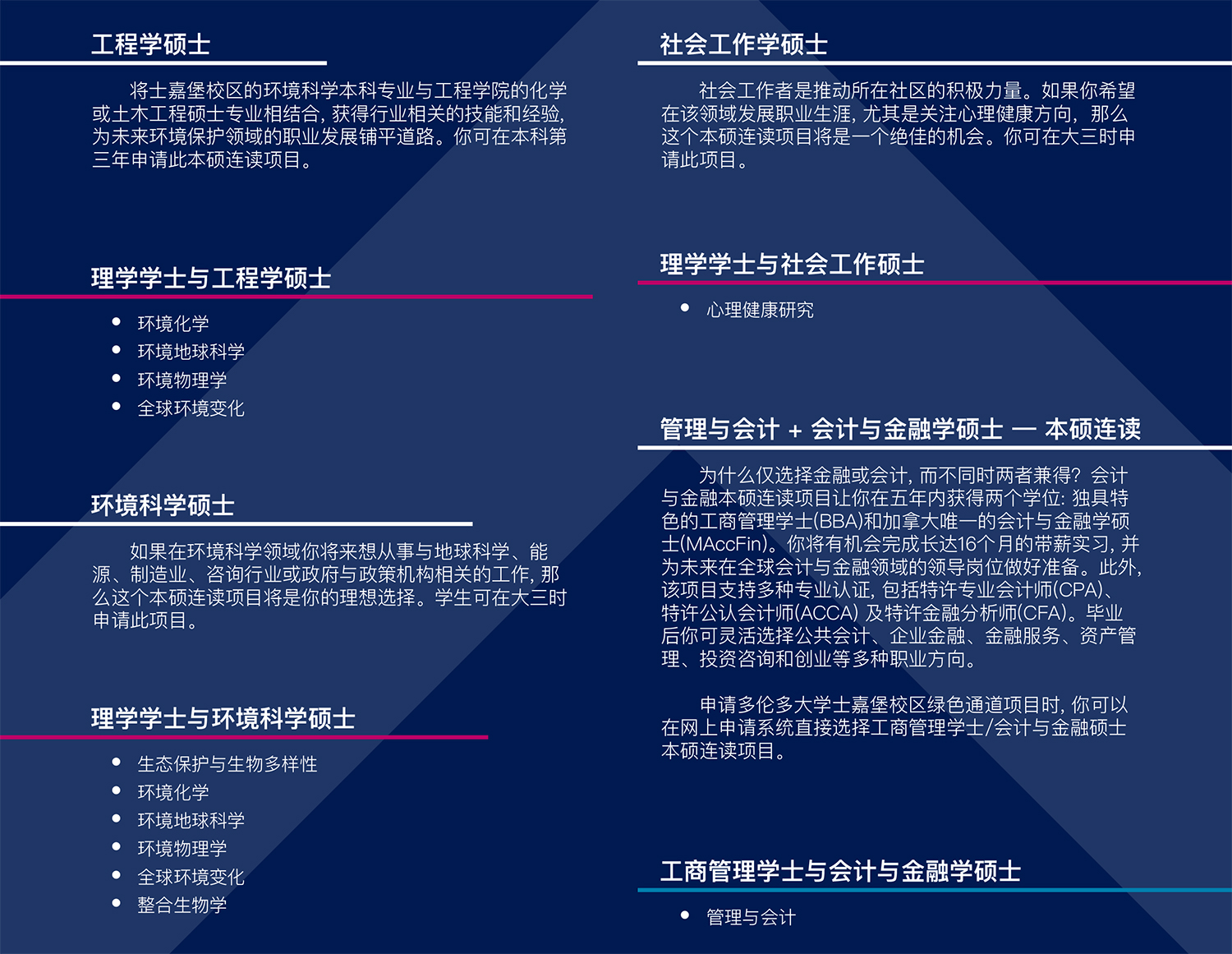 工程学硕士

将士嘉堡校区的环境科学本科专业与工程学院的化学或土木工程硕士专业相结合，获得行业相关的技能和经验，为未来环境保护领域的职业发展铺平道路。你可在本科第三年申请此本硕连读项目。

理学学士与工程学硕士

• 环境化学
• 环境地球科学
• 环境物理学
• 全球环境变化

环境科学硕士

如果在环境科学领域你将来想从事与地球科学、能源、制造业、咨询行业或政府与政策机构相关的工作，那么这个本硕连读项目将是你的理想选择。学生可在大三时申请此项目。

理学学士与环境科学硕士

• 生态保护与生物多样性
• 环境化学
• 环境地球科学
• 环境物理学
• 全球环境变化
• 整合生物学

社会工作学硕士

社会工作者是推动所在社区的积极力量。如果你希望在该领域发展职业生涯，尤其是关注心理健康方向，那么这个本硕连读项目将是一个绝佳的机会。你可在大三时申请此项目。

理学学士与社会工作硕士

• 心理健康研究

管理与会计 + 会计与金融学硕士 — 本硕连读

为什么仅选择金融或会计，而不同时两者兼得？会计与金融本硕连读项目让你在五年内获得两个学位：独具特色的工商管理学士(BBA)和加拿大唯一的会计与金融学硕士(MAccFin)。你将有机会完成长达16个月的带薪实习，并为未来在全球会计与金融领域的领导岗位做好准备。此外，该项目支持多种专业认证，包括特许专业会计师(CPA)、特许公认会计师(ACCA)及特许金融分析师(CFA)。毕业后你可灵活选择公共会计、企业金融、金融服务、资产管理、投资咨询和创业等多种职业方向。

申请多伦多大学士嘉堡校区绿色通道项目时，你可以在网上申请系统直接选择工商管理学士/会计与金融硕士本硕连读项目。

工商管理学士与会计与金融学硕士

• 管理与会计